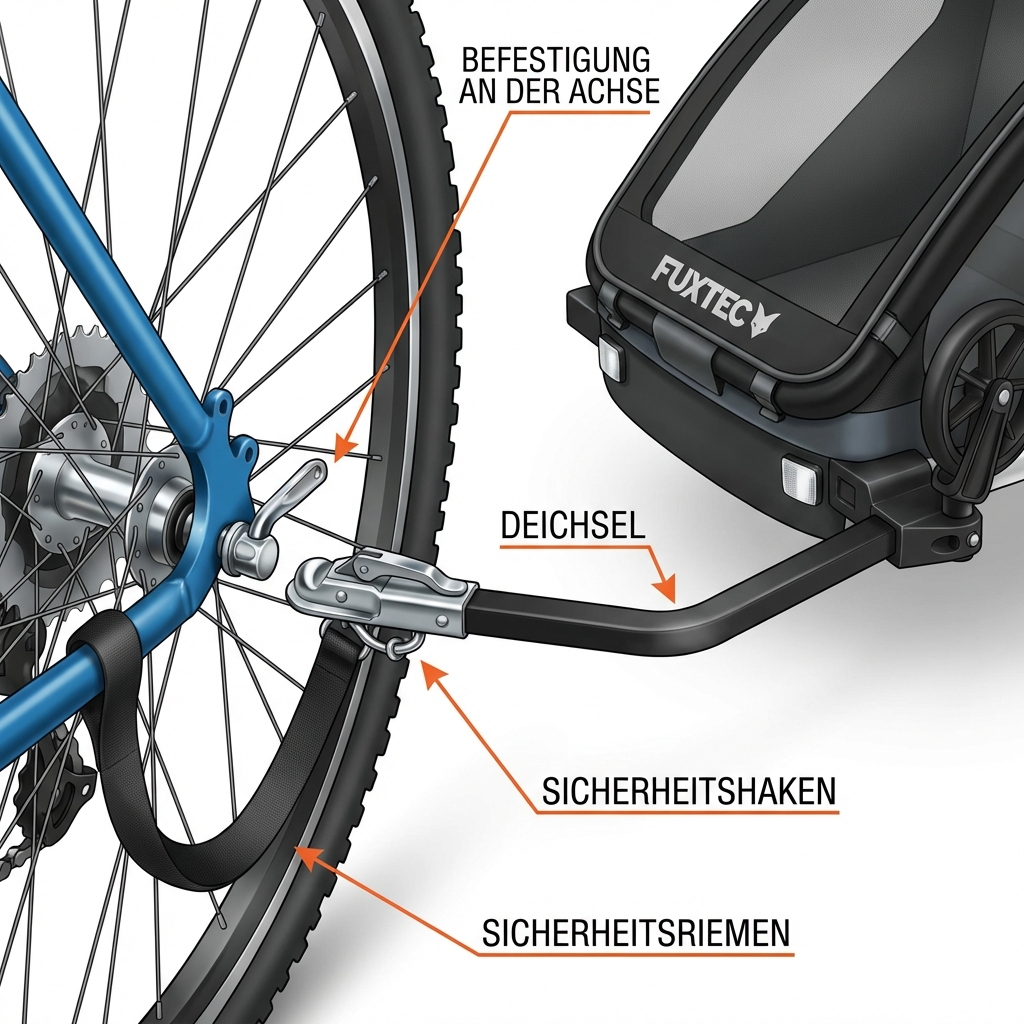 BEFESTIGUNG AN DER ACHSE

FUXTEC

DEICHSEL

SICHERHEITSHAKEN

SICHERHEITSRIEMEN